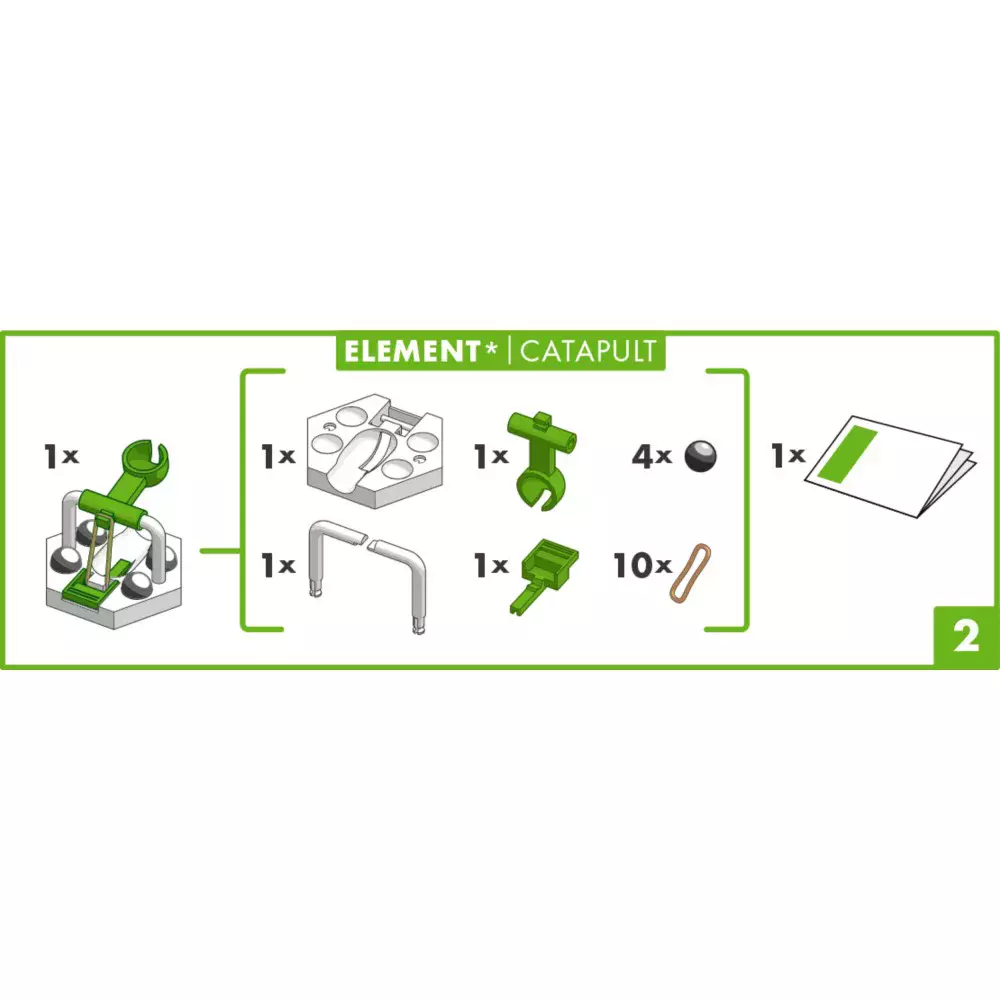 ELEMENT* | CATAPULT

1x

1x

1x

4x

1x

1x

1x

10x

2