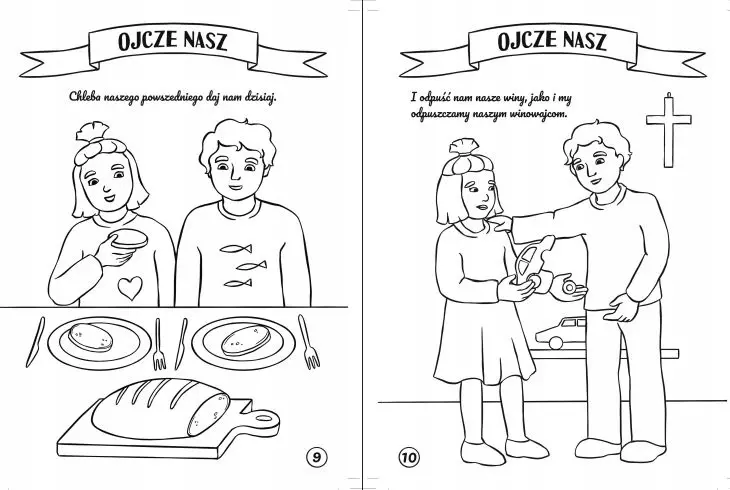 OJCZE NASZ

Chleba naszego powszedniego daj nam dzisiaj.

9

OJCZE NASZ

I odpuść nam nasze winy, jako i my odpuszczamy naszym winowajcom.

10