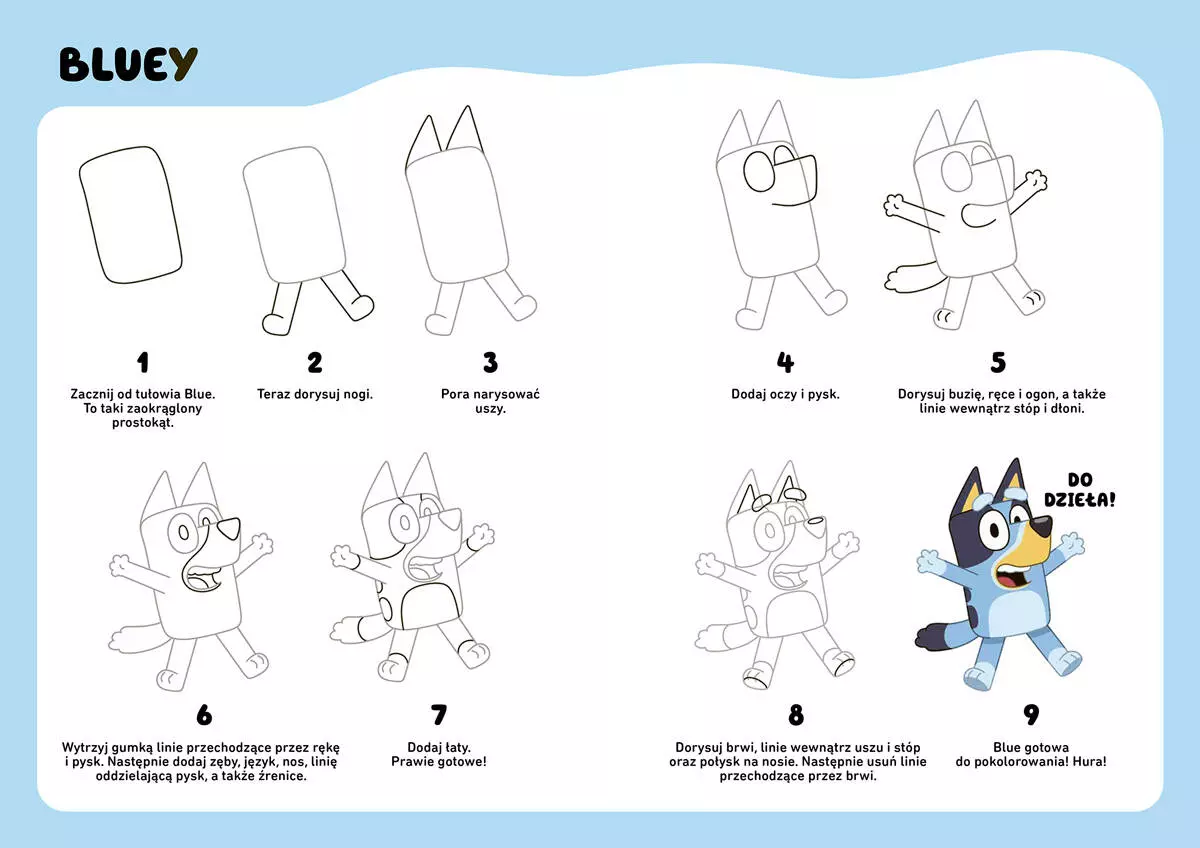 BLUEY

1
Zacznij od tułowia Blue. To taki zaokrąglony prostokąt.

2
Teraz dorysuj nogi.

3
Pora narysować uszy.

4
Dodaj oczy i pysk.

5
Dorysuj buzię, ręce i ogon, a także linie wewnątrz stóp i dłoni.

6
Wytrzyj gumką linie przechodzące przez rękę i pysk. Następnie dodaj zęby, język, nos, linię oddzielającą pysk, a także źrenice.

7
Dodaj łaty. Prawie gotowe!

8
Dorysuj brwi, linie wewnątrz uszu i stóp oraz połysk na nosie. Następnie usuń linie przechodzące przez brwi.

DO DZIEŁA!

9
Blue gotowa do pokolorowania! Hura!