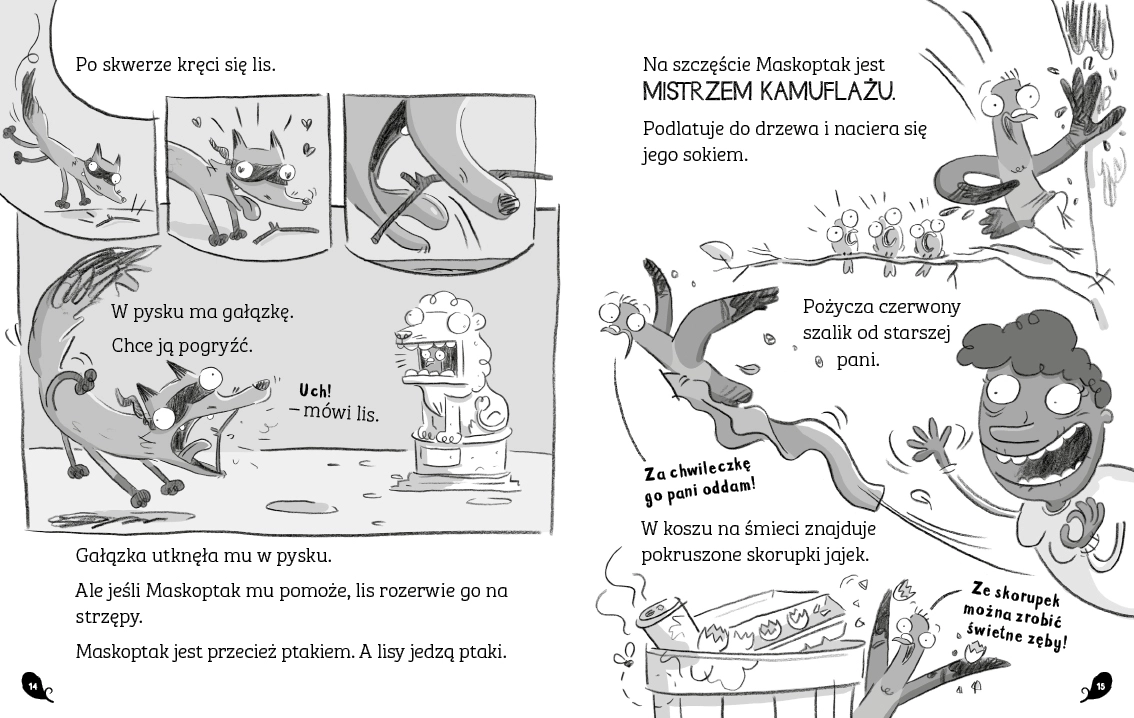 Po skwerze kręci się lis.

W pysku ma gałązkę.

Chce ją pogryźć.

Uch!
– mówi lis.

Gałązka utknęła mu w pysku.

Ale jeśli Maskoptak mu pomoże, lis rozerwie go na strzępy.

Maskoptak jest przecież ptakiem. A lisy jedzą ptaki.

14

Na szczęście Maskoptak jest MISTRZEM KAMUFLAŻU.

Podlatuje do drzewa i naciera się jego sokiem.

Pożycza czerwony szalik od starszej pani.

Za chwileczkę go pani oddam!

W koszu na śmieci znajduje pokruszone skorupki jajek.

Ze skorupek można zrobić świetne zęby!

15