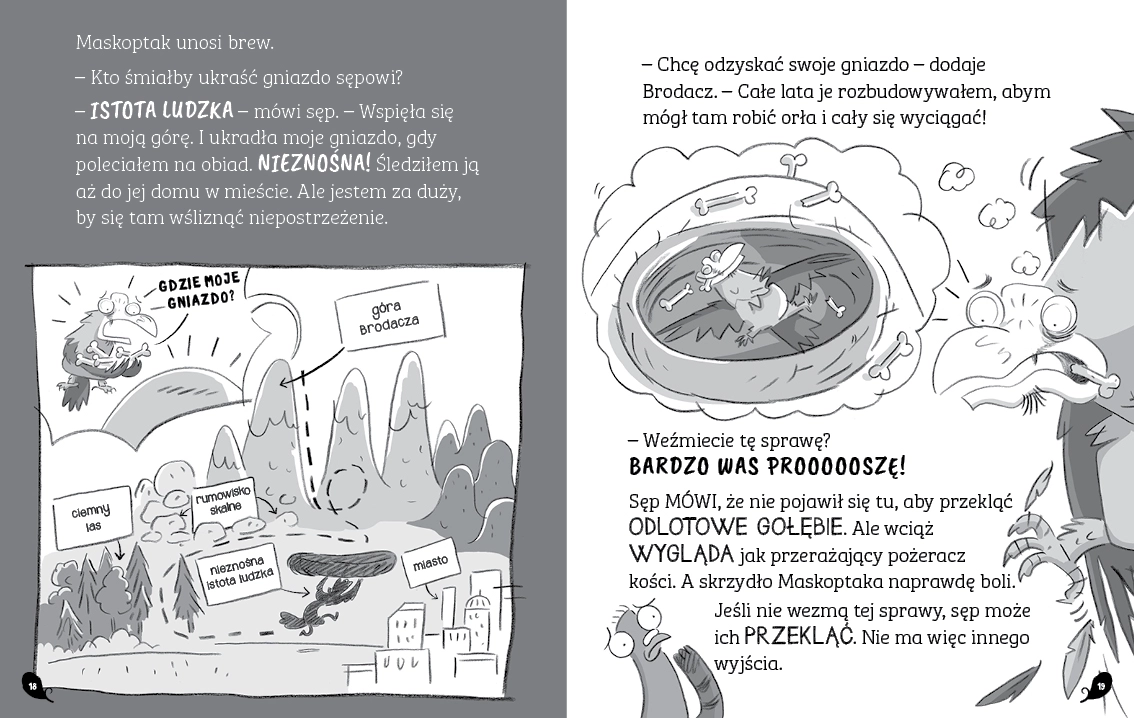 Maskoptak unosi brew.

– Kto śmiałby ukraść gniazdo sępowi?

– ISTOTA LUDZKA – mówi sęp. – Wspięła się na moją górę. I ukradła moje gniazdo, gdy poleciałem na obiad. NIEZNOŚNA! Śledziłem ją aż do jej domu w mieście. Ale jestem za duży, by się tam wśliznąć niepostrzeżenie.

GDZIE MOJE GNIAZDO?

góra Brodacza

ciemny las

rumowisko skalne

nieznośna istota ludzka

miasto

18

– Chcę odzyskać swoje gniazdo – dodaje Brodacz. – Całe lata je rozbudowywałem, abym mógł tam robić orła i cały się wyciągać!

– Weźmiecie tę sprawę?
BARDZO WAS PROOOOOSZĘ!

Sęp MÓWI, że nie pojawił się tu, aby przekląć ODLOTOWE GOŁĘBIE. Ale wciąż WYGLĄDA jak przerażający pożeracz kości. A skrzydło Maskoptaka naprawdę boli.

Jeśli nie wezmą tej sprawy, sęp może ich PRZEKLĄĆ. Nie ma więc innego wyjścia.

19